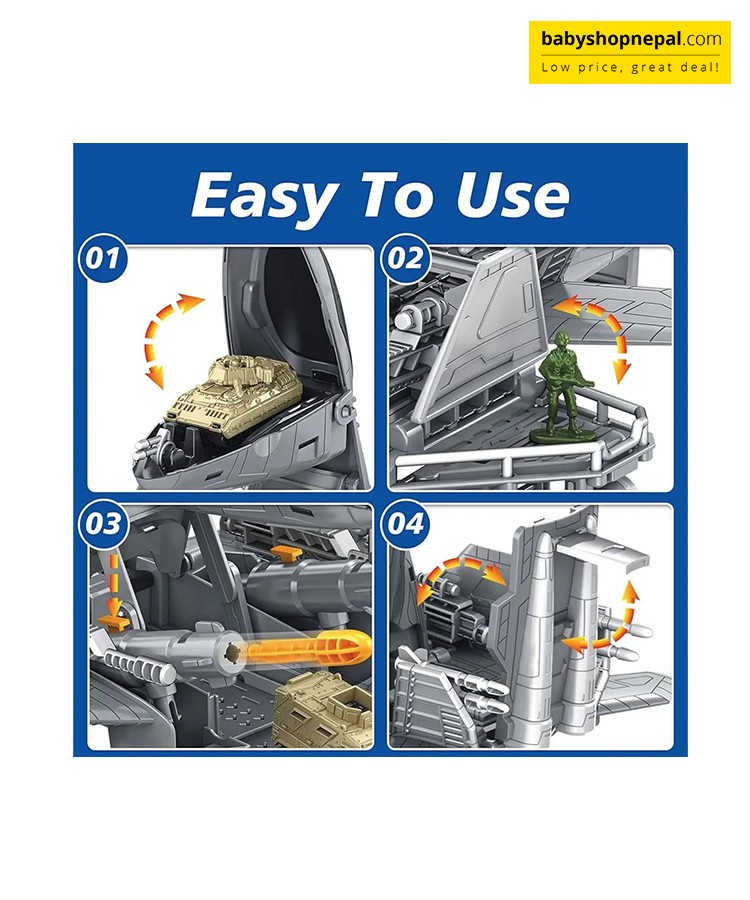 babyshopnepal.com
Low price, great deal!

Easy To Use

01

02

03

04